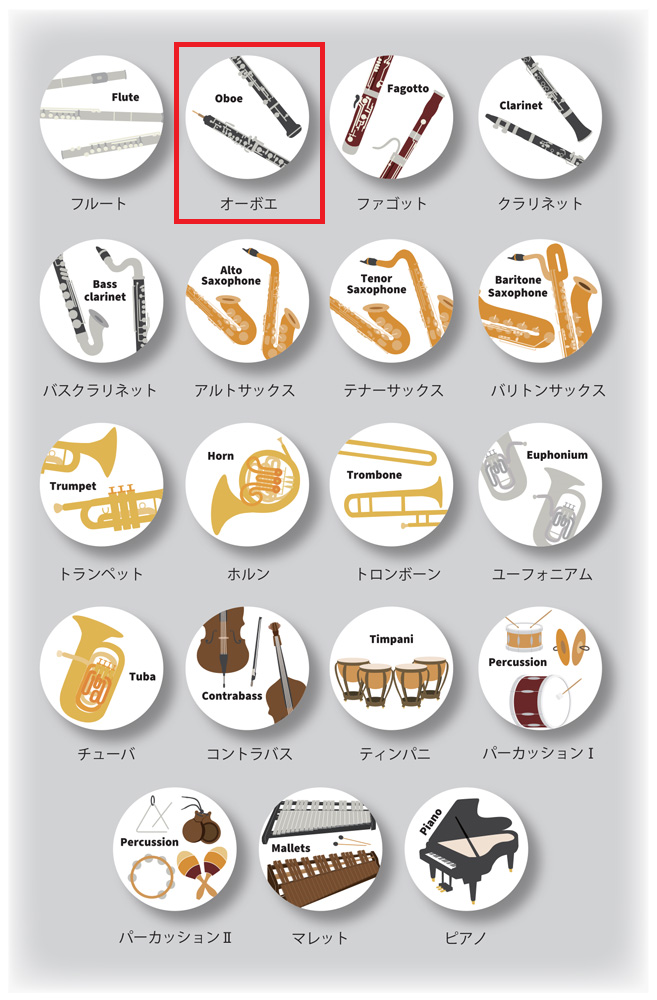 Flute
フルート

Oboe
オーボエ

Fagotto
ファゴット

Clarinet
クラリネット

Bass clarinet
バスクラリネット

Alto Saxophone
アルトサックス

Tenor Saxophone
テナーサックス

Baritone Saxophone
バリトンサックス

Trumpet
トランペット

Horn
ホルン

Trombone
トロンボーン

Euphonium
ユーフォニアム

Tuba
チューバ

Contrabass
コントラバス

Timpani
ティンパニ

Percussion
パーカッションⅠ

Percussion
パーカッションⅡ

Mallets
マレット

Piano
ピアノ