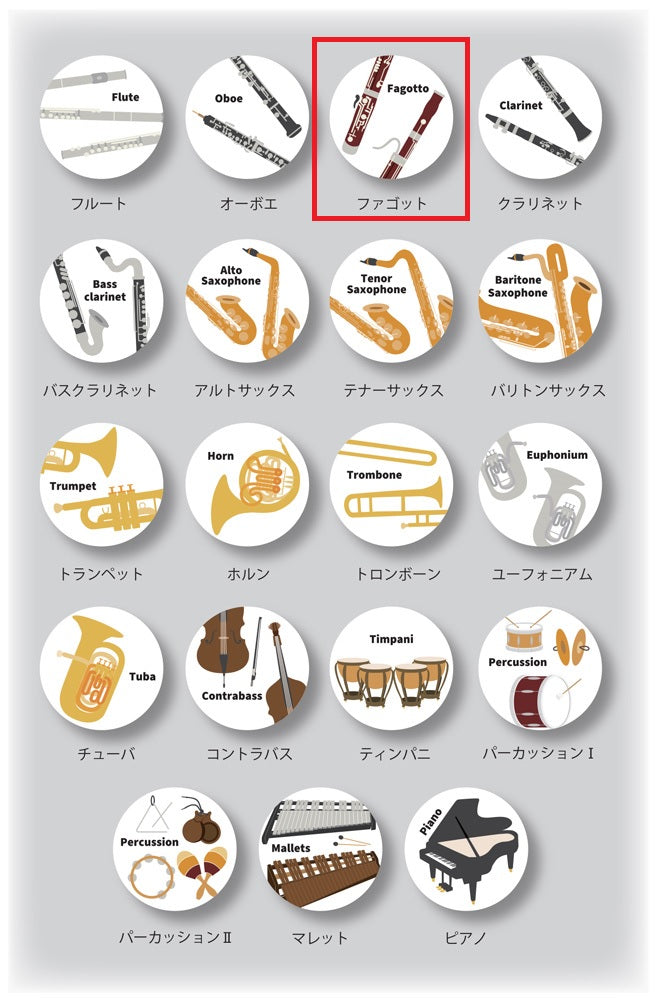 Flute
フルート

Oboe
オーボエ

Fagotto
ファゴット

Clarinet
クラリネット

Bass clarinet
バスクラリネット

Alto Saxophone
アルトサックス

Tenor Saxophone
テナーサックス

Baritone Saxophone
バリトンサックス

Trumpet
トランペット

Horn
ホルン

Trombone
トロンボーン

Euphonium
ユーフォニアム

Tuba
チューバ

Contrabass
コントラバス

Timpani
ティンパニ

Percussion
パーカッションⅠ

Percussion
パーカッションⅡ

Mallets
マレット

Piano
ピアノ