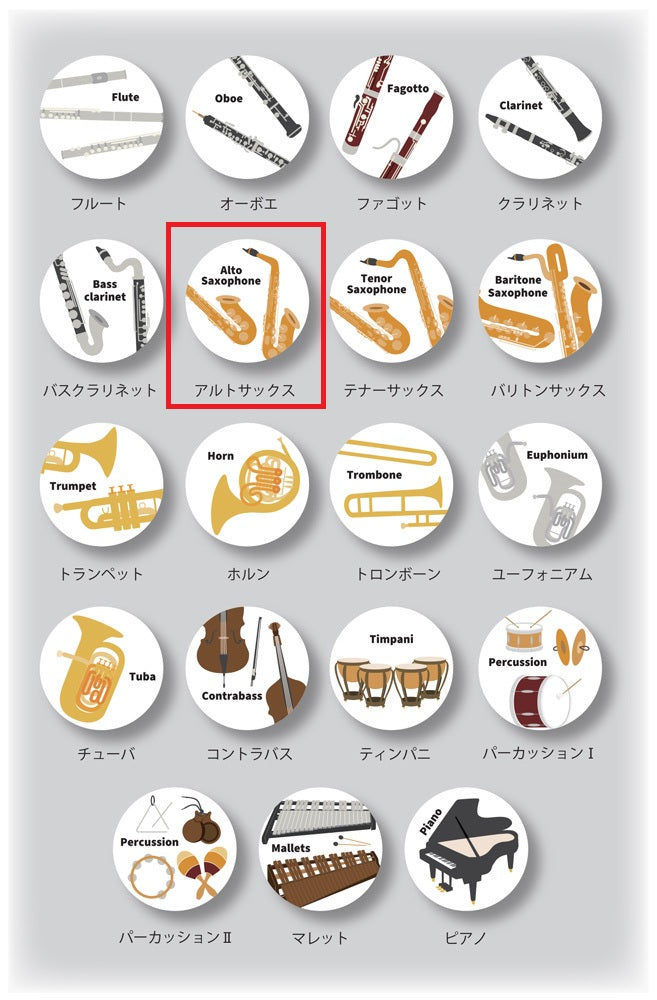 Flute
フルート

Oboe
オーボエ

Fagotto
ファゴット

Clarinet
クラリネット

Bass clarinet
バスクラリネット

Alto Saxophone
アルトサックス

Tenor Saxophone
テナーサックス

Baritone Saxophone
バリトンサックス

Trumpet
トランペット

Horn
ホルン

Trombone
トロンボーン

Euphonium
ユーフォニアム

Tuba
チューバ

Contrabass
コントラバス

Timpani
ティンパニ

Percussion
パーカッションⅠ

Percussion
パーカッションⅡ

Mallets
マレット

Piano
ピアノ