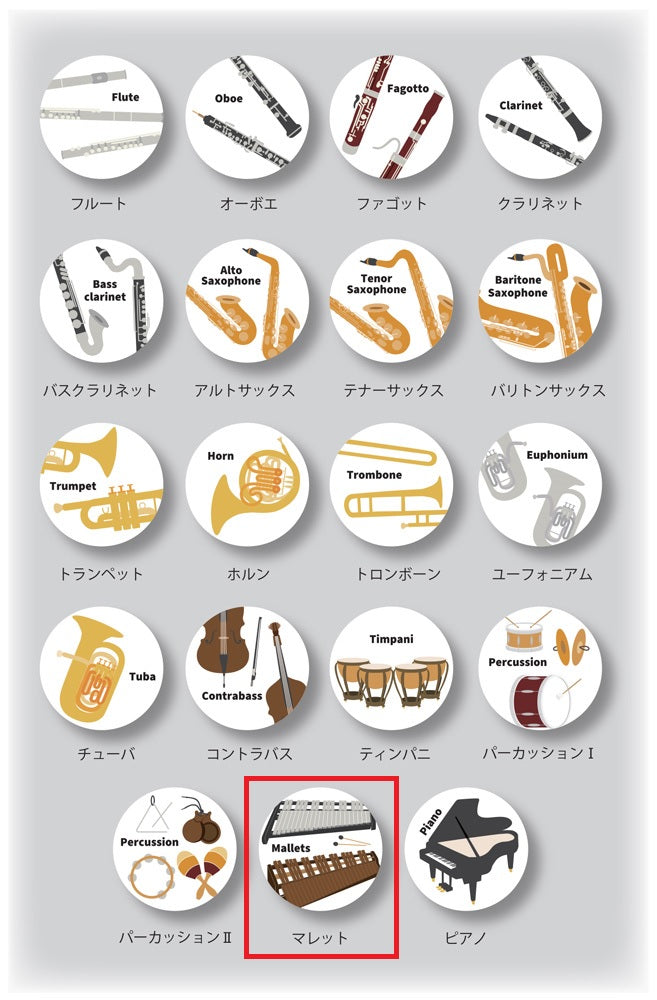 Flute
フルート

Oboe
オーボエ

Fagotto
ファゴット

Clarinet
クラリネット

Bass clarinet
バスクラリネット

Alto Saxophone
アルトサックス

Tenor Saxophone
テナーサックス

Baritone Saxophone
バリトンサックス

Trumpet
トランペット

Horn
ホルン

Trombone
トロンボーン

Euphonium
ユーフォニアム

Tuba
チューバ

Contrabass
コントラバス

Timpani
ティンパニ

Percussion
パーカッションⅠ

Percussion
パーカッションⅡ

Mallets
マレット

Piano
ピアノ