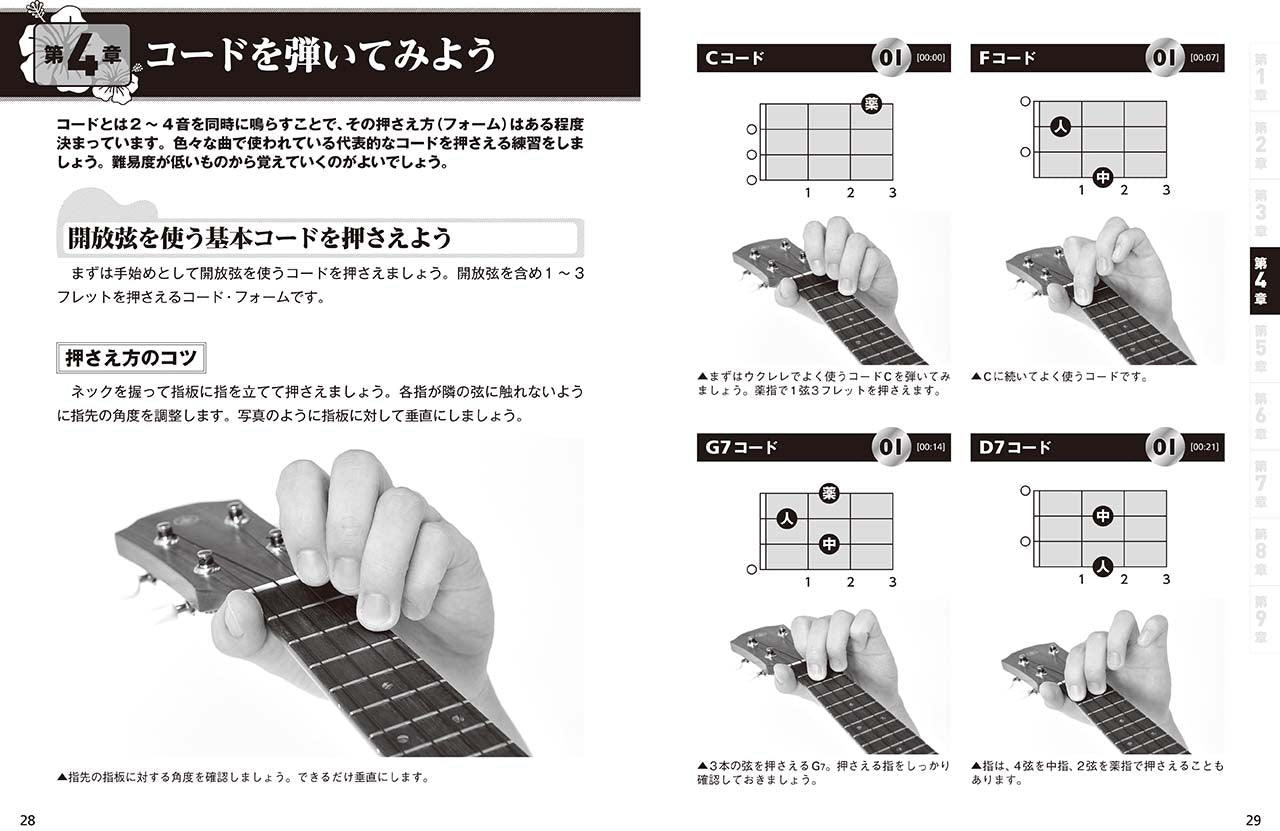 第4章 コードを弾いてみよう

コードとは2～4音を同時に鳴らすことで、その押さえ方(フォーム)はある程度決まっています。色々な曲で使われている代表的なコードを押さえる練習をしましょう。難易度が低いものから覚えていくのがよいでしょう。

開放弦を使う基本コードを押さえよう

まずは手始めとして開放弦を使うコードを押さえましょう。開放弦を含め1～3フレットを押さえるコード・フォームです。

押さえ方のコツ

ネックを握って指板に指を立てて押さえましょう。各指が隣の弦に触れないように指先の角度を調整します。写真のように指板に対して垂直にしましょう。

▲指先の指板に対する角度を確認しましょう。できるだけ垂直にします。

28

Cコード 01 [00:00]

薬
1 2 3

▲まずはウクレレでよく使うコードCを弾いてみましょう。薬指で1弦3フレットを押さえます。

Fコード 01 [00:07]

人
中
1 2 3

▲Cに続いてよく使うコードです。

G7コード 01 [00:14]

薬
人
中
1 2 3

▲3本の弦を押さえるG7。押さえる指をしっかり確認しておきましょう。

D7コード 01 [00:21]

中
人
1 2 3

▲指は、4弦を中指、2弦を薬指で押さえることもあります。

第1章
第2章
第3章
第4章
第5章
第6章
第7章
第8章
第9章

29